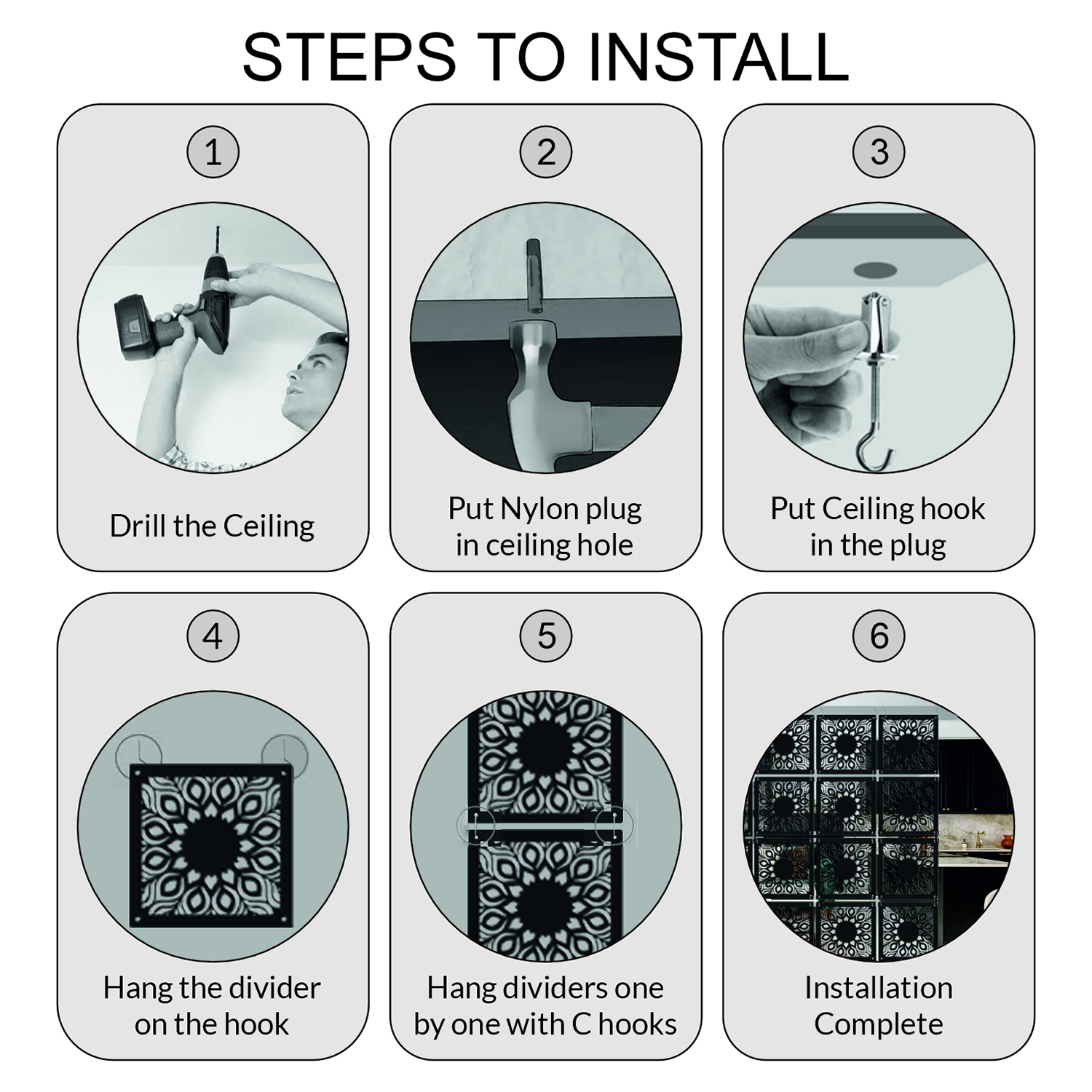 STEPS TO INSTALL

1
Drill the Ceiling

2
Put Nylon plug in ceiling hole

3
Put Ceiling hook in the plug

4
Hang the divider on the hook

5
Hang dividers one by one with C hooks

6
Installation Complete